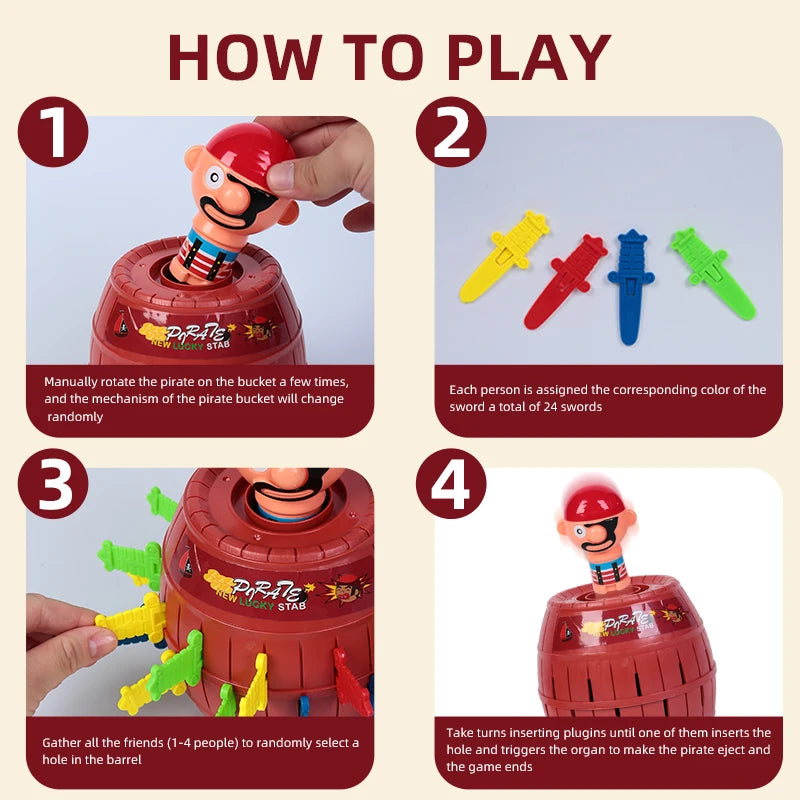 HOW TO PLAY

1

PIRATE
NEW LUCKY STAB

Manually rotate the pirate on the bucket a few times, and the mechanism of the pirate bucket will change randomly

2

Each person is assigned the corresponding color of the sword a total of 24 swords

3

PIRATE
NEW LUCKY STAB

Gather all the friends (1-4 people) to randomly select a hole in the barrel

4

PIRATE
NEW LUCKY STAB

Take turns inserting plugins until one of them inserts the hole and triggers the organ to make the pirate eject and the game ends